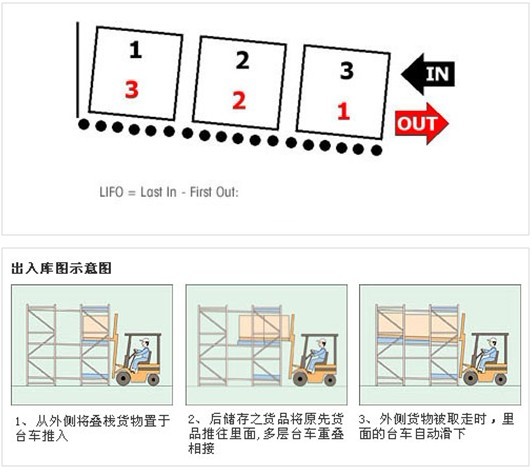 1
3

2
2

3
1

IN

OUT

LIFO = Last In - First Out:

出入库图示意图

1、从外侧将叠栈货物置于台车推入

2、后储存之货品将原先货品推往里面，多层台车重叠相接

3、外侧货物被取走时，里面的台车自动滑下